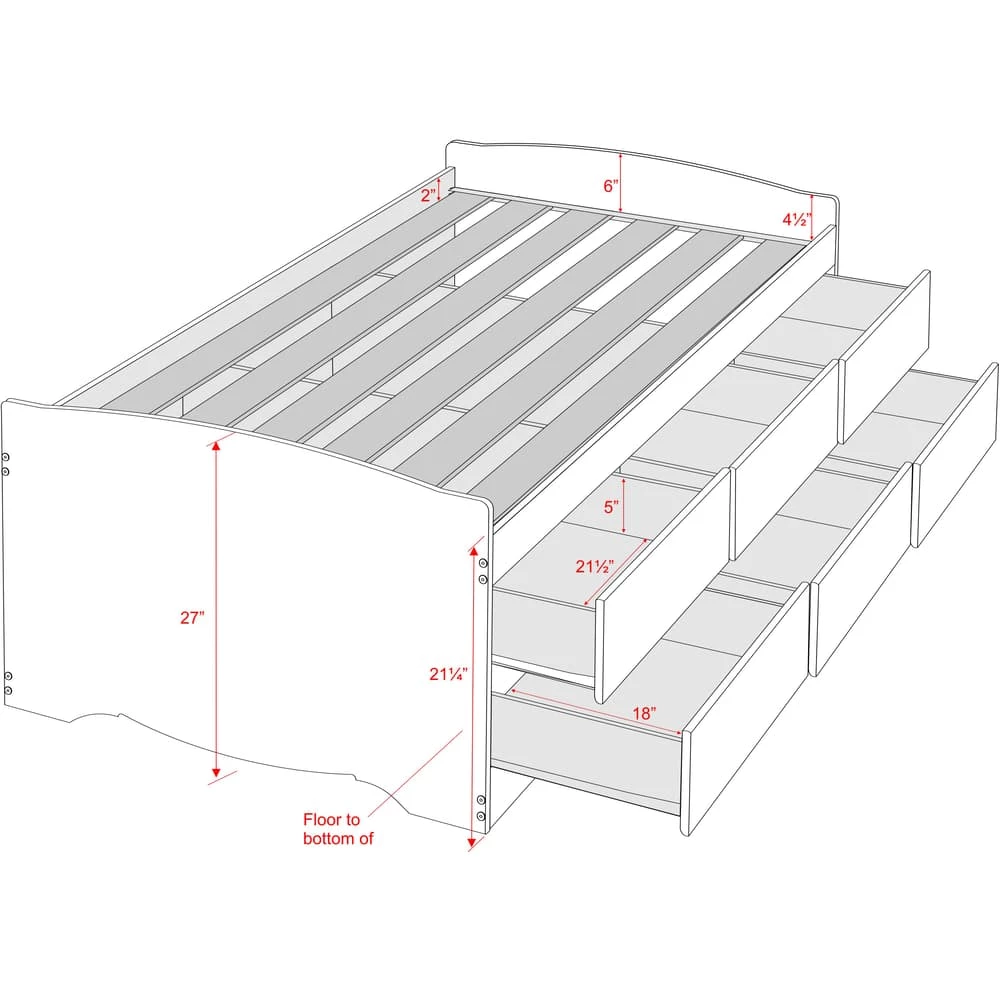 2"
6"
4½"
5"
21½"
27"
21¼"
18"
Floor to bottom of