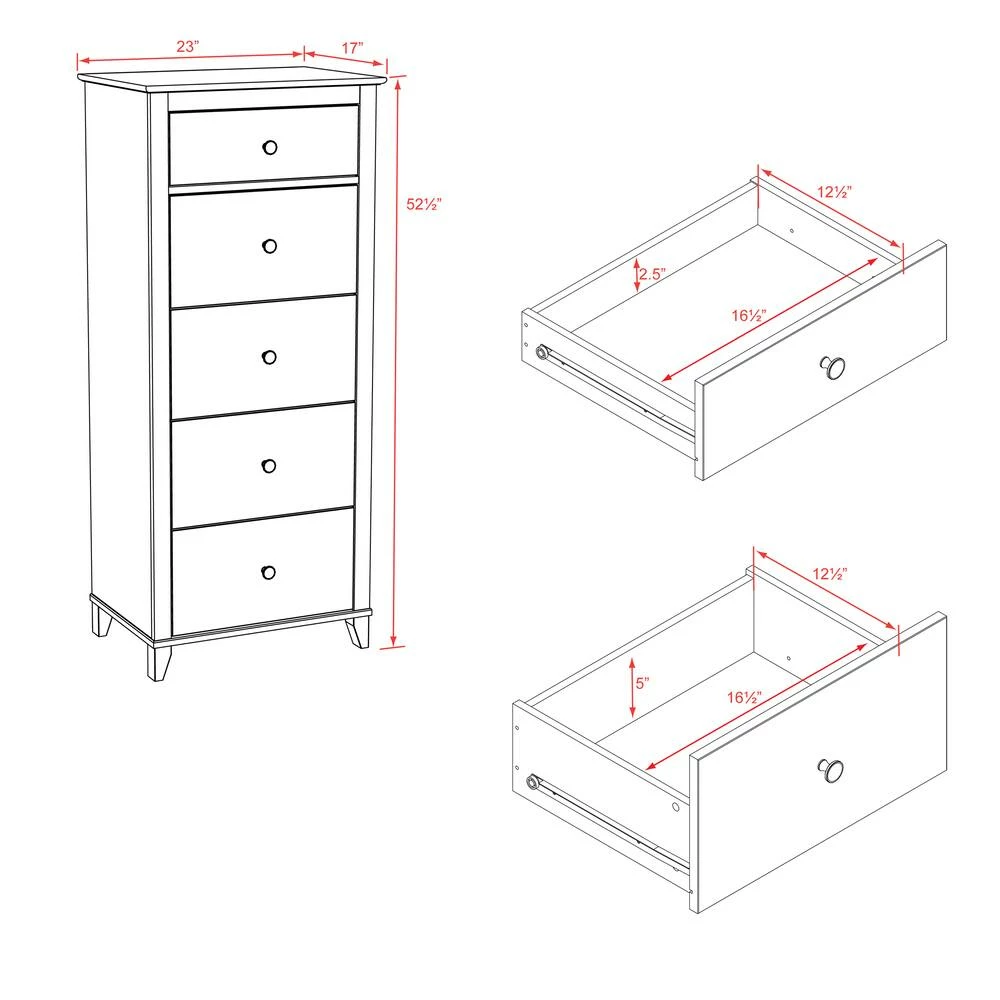 23”
17”
52½”
12½”
2.5”
16½”
12½”
5”
16½”