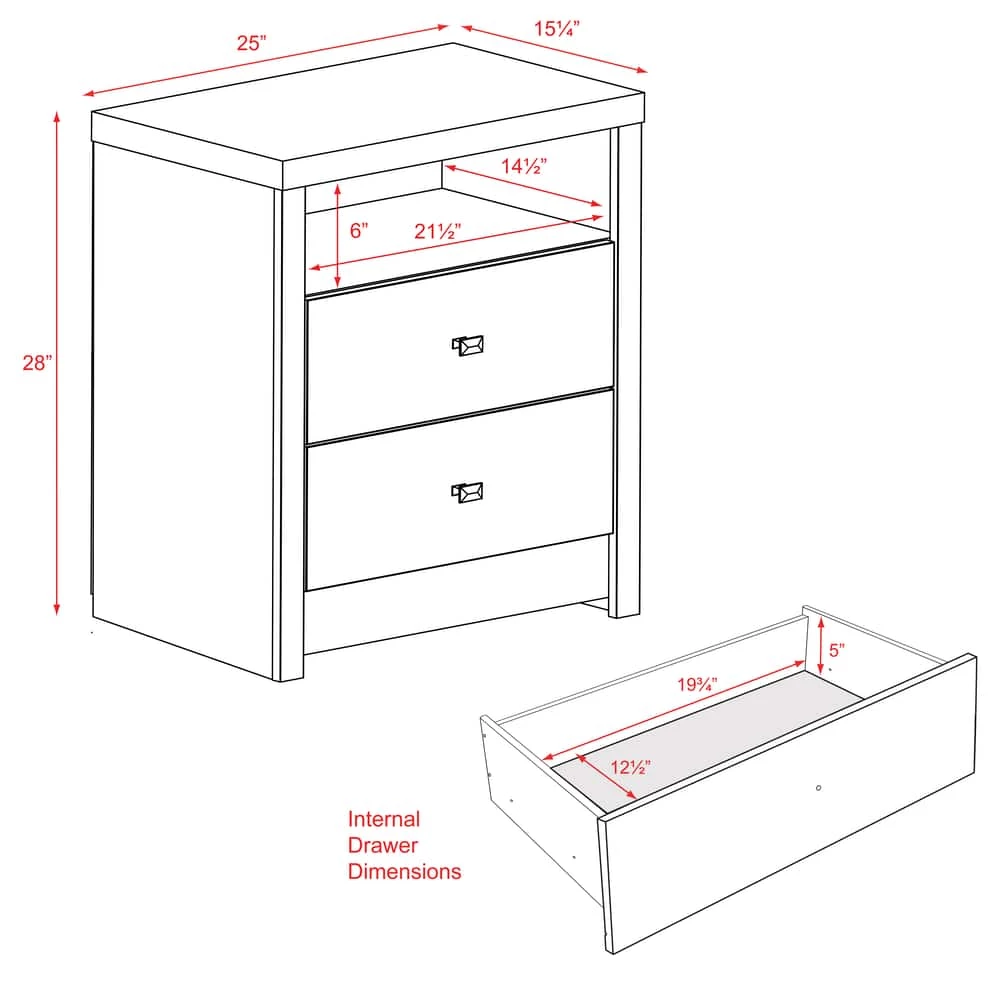 25"
15¼"
14½"
6"
21½"
28"
5"
19¾"
12½"
Internal Drawer Dimensions